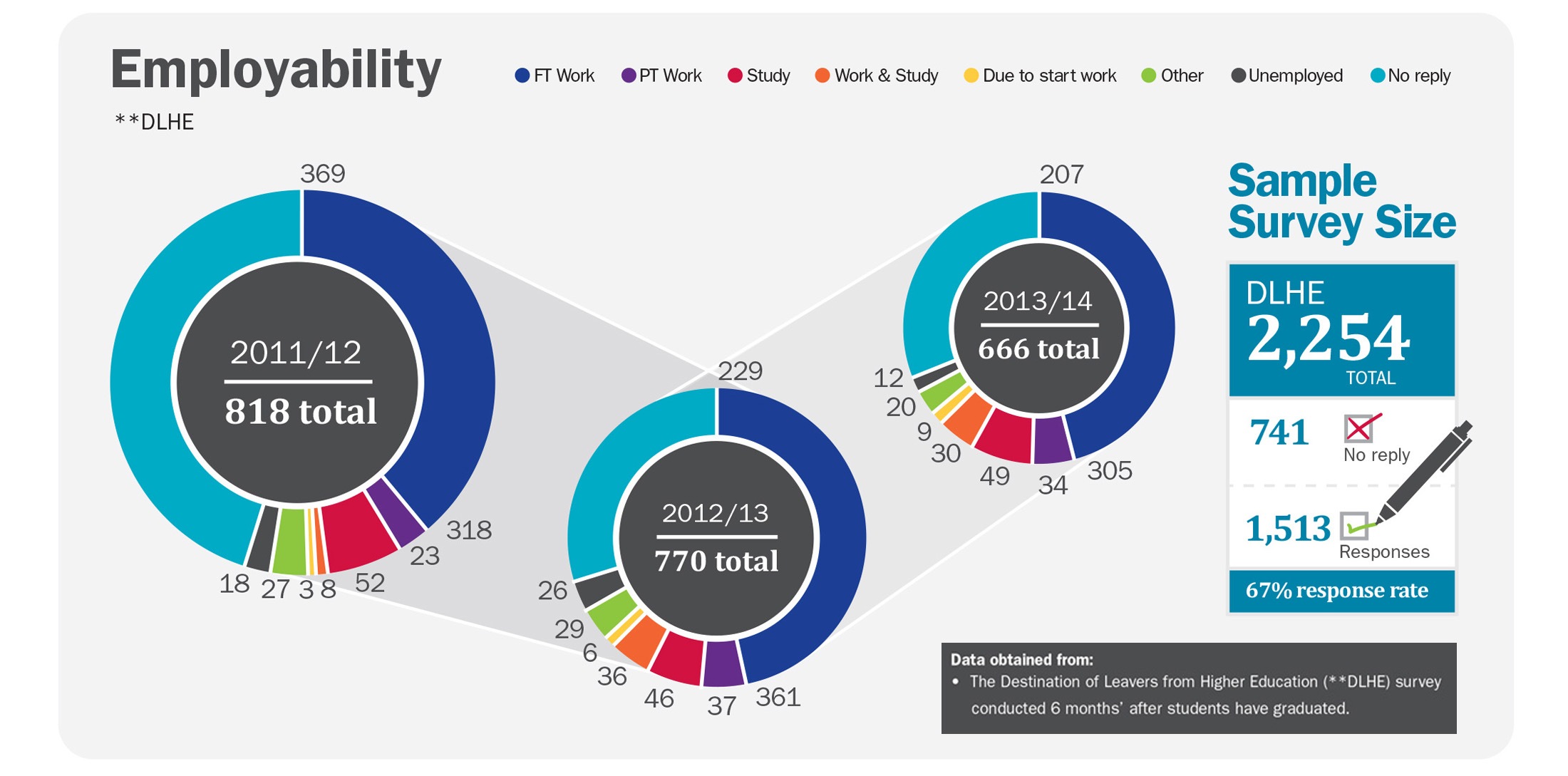 Employability

**DLHE

FT Work PT Work Study Work & Study Due to start work Other Unemployed No reply

369

2011/12
818 total

318
23
52
8
3
27
18

229

2012/13
770 total

361
37
46
36
6
29
26

207

2013/14
666 total

305
34
49
30
9
20
12

Sample Survey Size

DLHE
2,254
TOTAL

741
No reply

1,513
Responses

67% response rate

Data obtained from:
• The Destination of Leavers from Higher Education (**DLHE) survey conducted 6 months' after students have graduated.